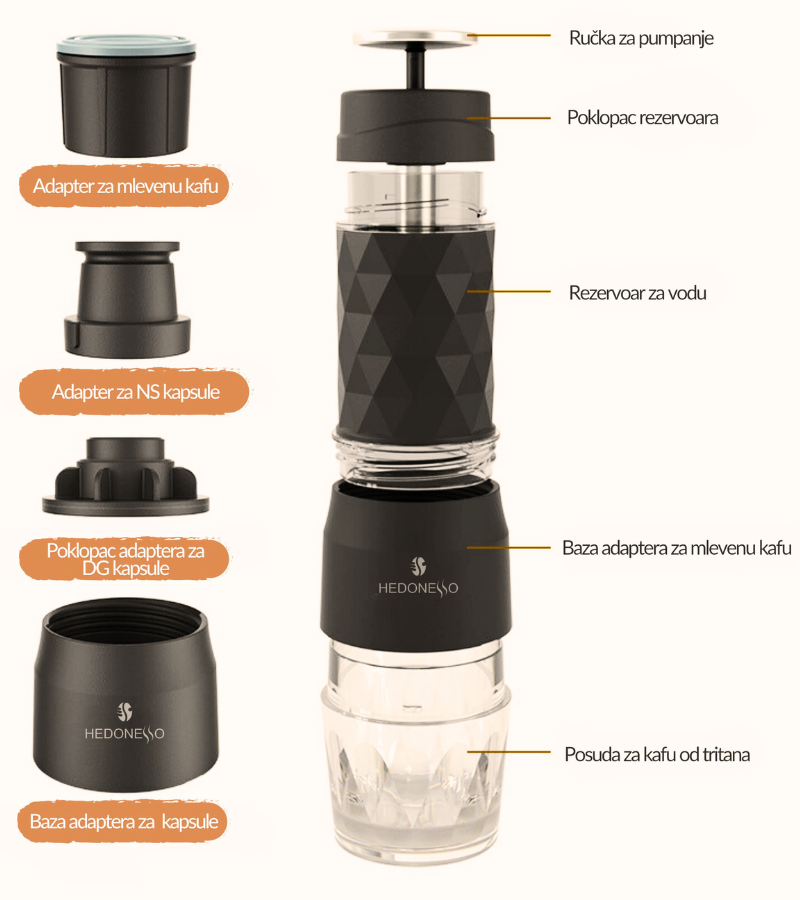 Adapter za mlevenu kafu

Adapter za NS kapsule

Poklopac adaptera za DG kapsule

HEDONESSO

Baza adaptera za kapsule

Ručka za pumpanje

Poklopac rezervoara

Rezervoar za vodu

HEDONESSO

Baza adaptera za mlevenu kafu

Posuda za kafu od tritana